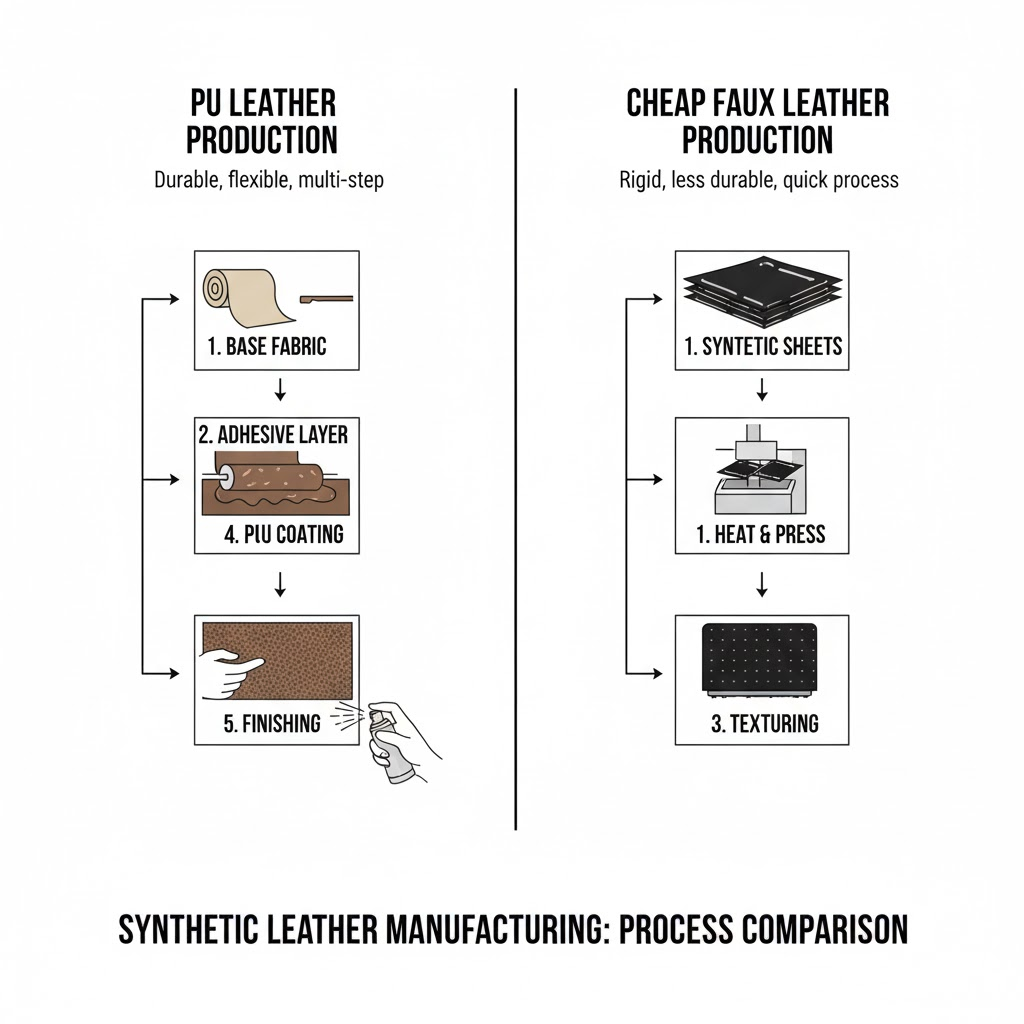 PU LEATHER PRODUCTION

Durable, flexible, multi-step

1. BASE FABRIC

2. ADHESIVE LAYER

4. PIU COATING

5. FINISHING

CHEAP FAUX LEATHER PRODUCTION

Rigid, less durable, quick process

1. SYNTETIC SHEETS

1. HEAT & PRESS

3. TEXTURING

SYNTHETIC LEATHER MANUFACTURING: PROCESS COMPARISON